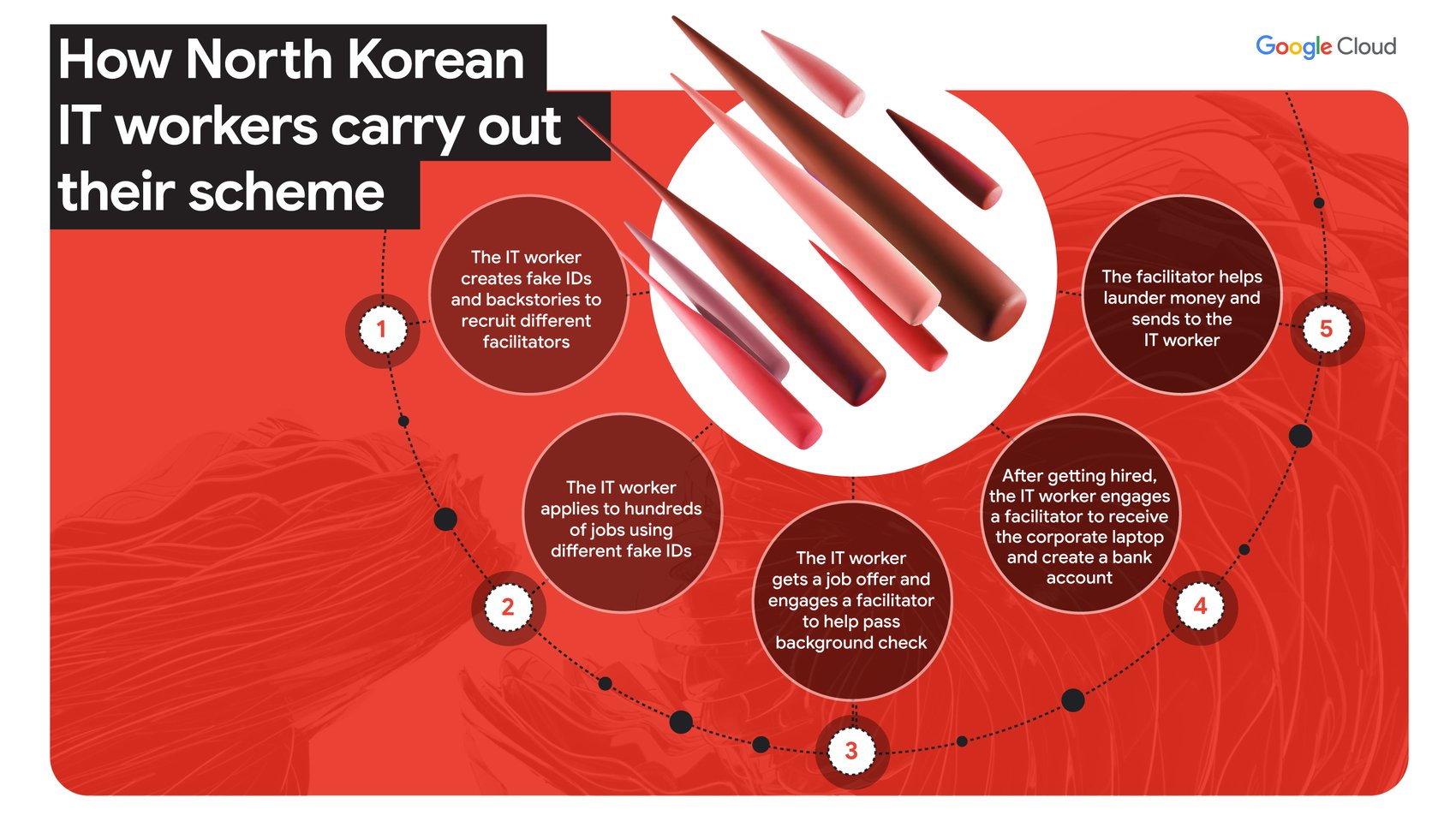 How North Korean IT workers carry out their scheme

Google Cloud

1

The IT worker creates fake IDs and backstories to recruit different facilitators

2

The IT worker applies to hundreds of jobs using different fake IDs

3

The IT worker gets a job offer and engages a facilitator to help pass background check

4

After getting hired, the IT worker engages a facilitator to receive the corporate laptop and create a bank account

5

The facilitator helps launder money and sends to the IT worker